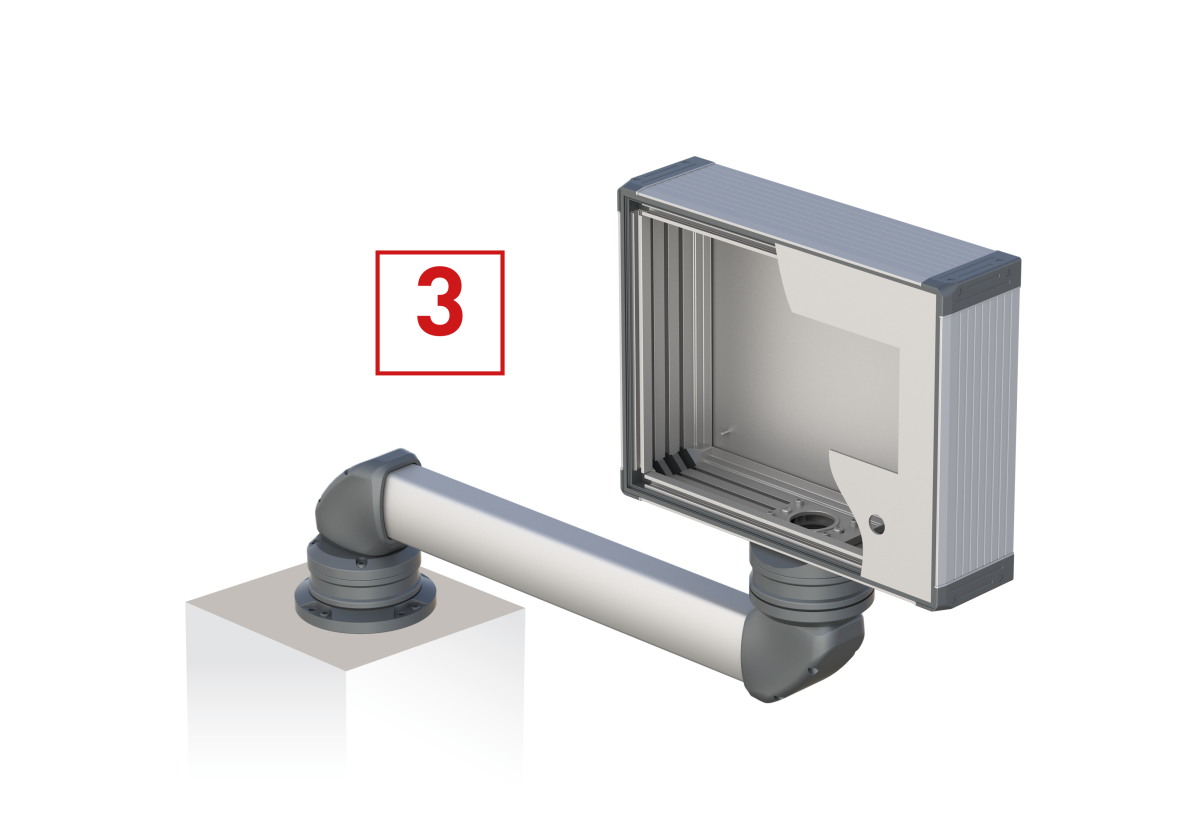 3